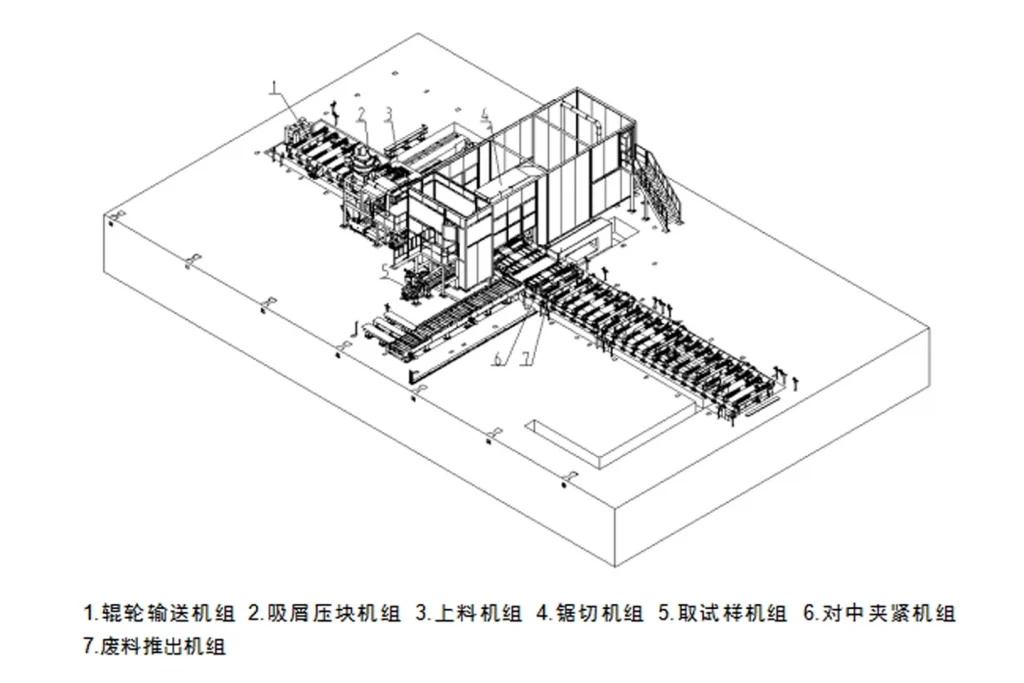 1
2
3
4
5
6
7

1.辊轮输送机组 2.吸屑压块机组 3.上料机组 4.锯切机组 5.取试样机组 6.对中夹紧机组 7.废料推出机组